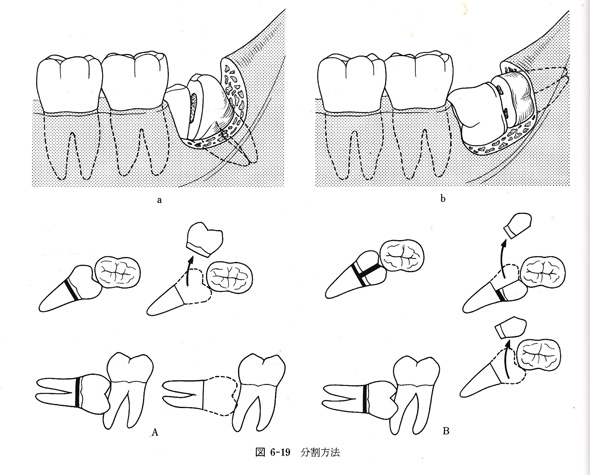 a

b

A

B

図 6-19　分割方法